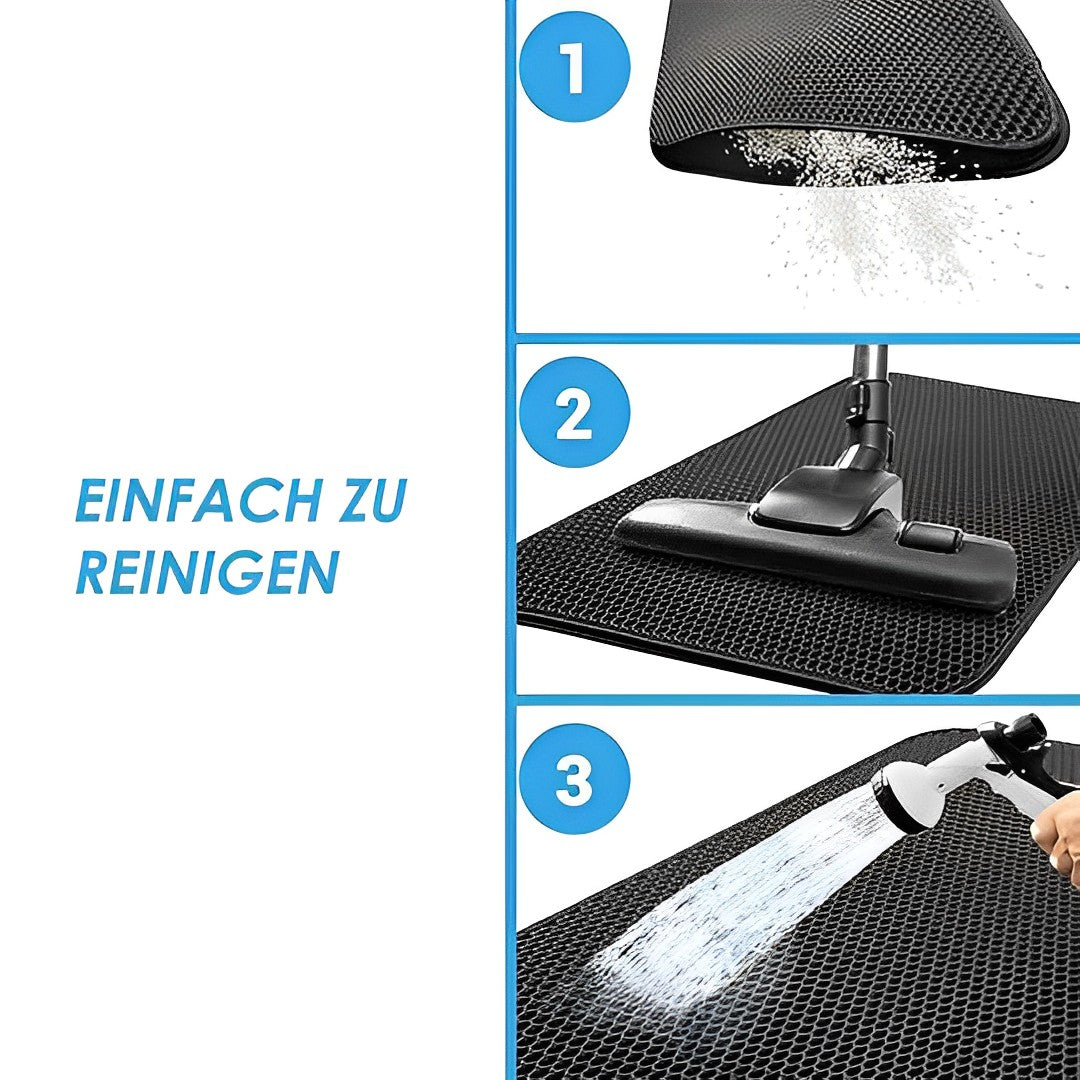 EINFACH ZU REINIGEN

1

2

3