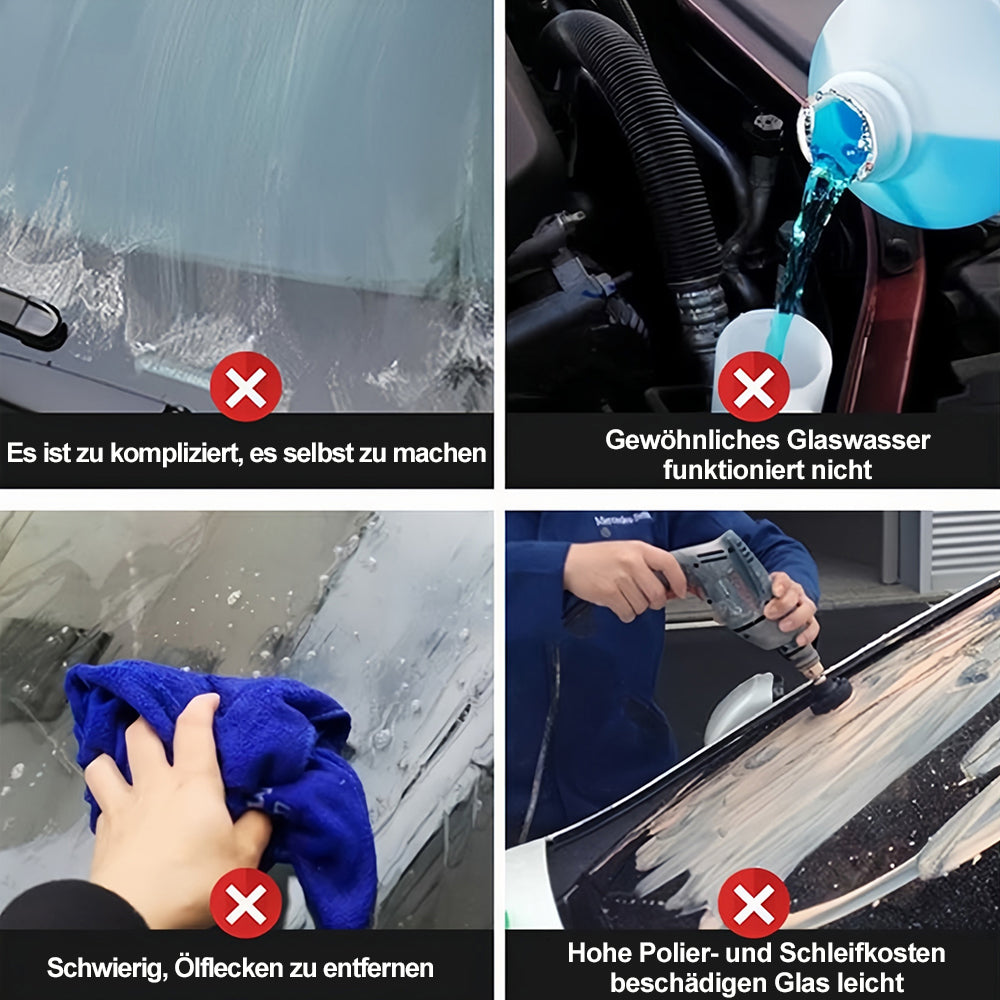 Es ist zu kompliziert, es selbst zu machen

Gewöhnliches Glaswasser funktioniert nicht

Schwierig, Ölflecken zu entfernen

Hohe Polier- und Schleifkosten beschädigen Glas leicht