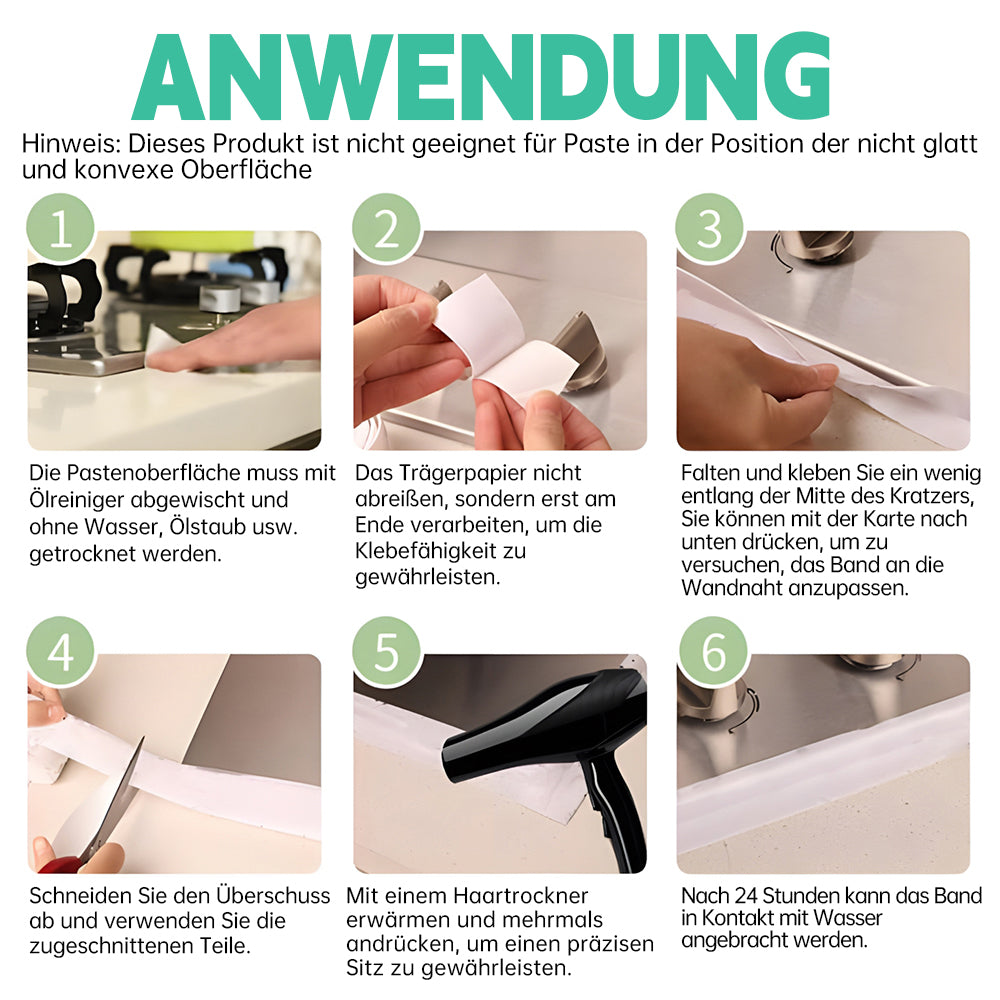 ANWENDUNG

Hinweis: Dieses Produkt ist nicht geeignet für Paste in der Position der nicht glatt und konvexe Oberfläche

1

Die Pastenoberfläche muss mit Ölreiniger abgewischt und ohne Wasser, Ölstaub usw. getrocknet werden.

2

Das Trägerpapier nicht abreißen, sondern erst am Ende verarbeiten, um die Klebefähigkeit zu gewährleisten.

3

Falten und kleben Sie ein wenig entlang der Mitte des Kratzers, Sie können mit der Karte nach unten drücken, um zu versuchen, das Band an die Wandnaht anzupassen.

4

Schneiden Sie den Überschuss ab und verwenden Sie die zugeschnittenen Teile.

5

Mit einem Haartrockner erwärmen und mehrmals andrücken, um einen präzisen Sitz zu gewährleisten.

6

Nach 24 Stunden kann das Band in Kontakt mit Wasser angebracht werden.