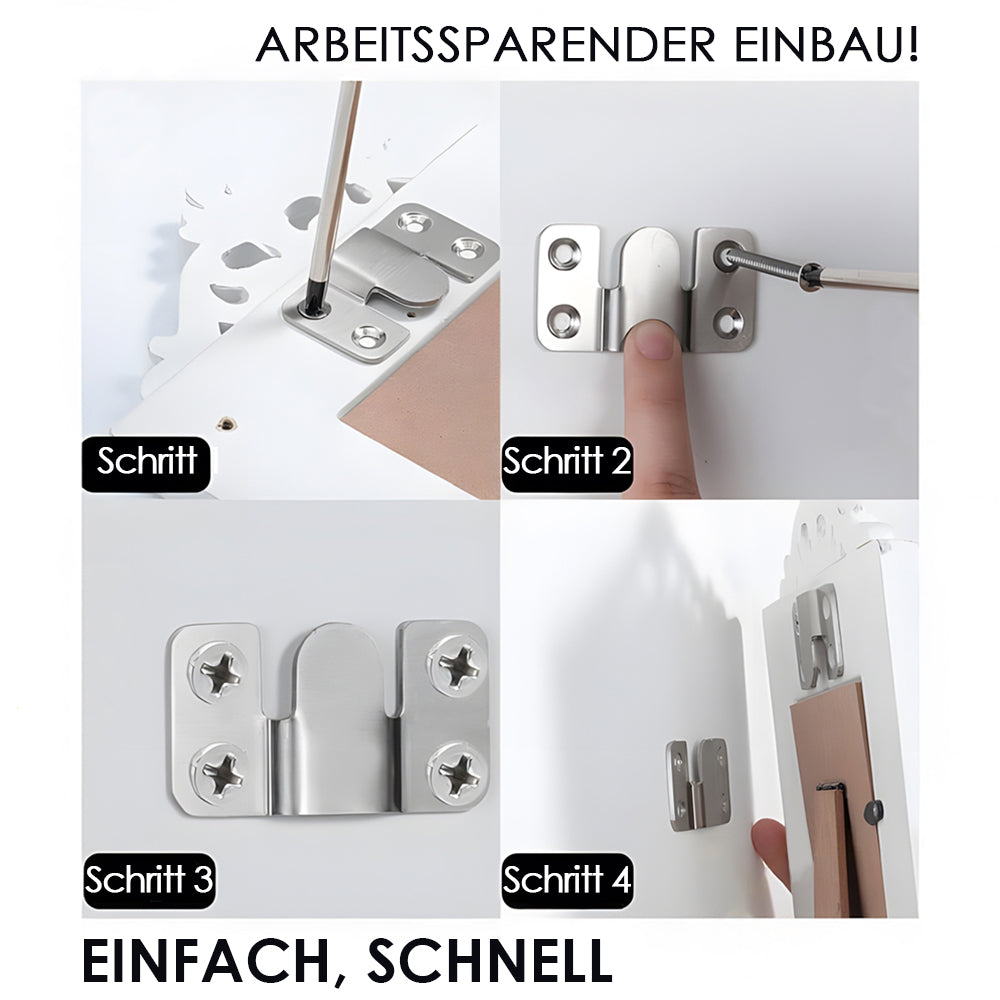 ARBEITSSPARENDER EINBAU!

Schritt

Schritt 2

Schritt 3

Schritt 4

EINFACH, SCHNELL