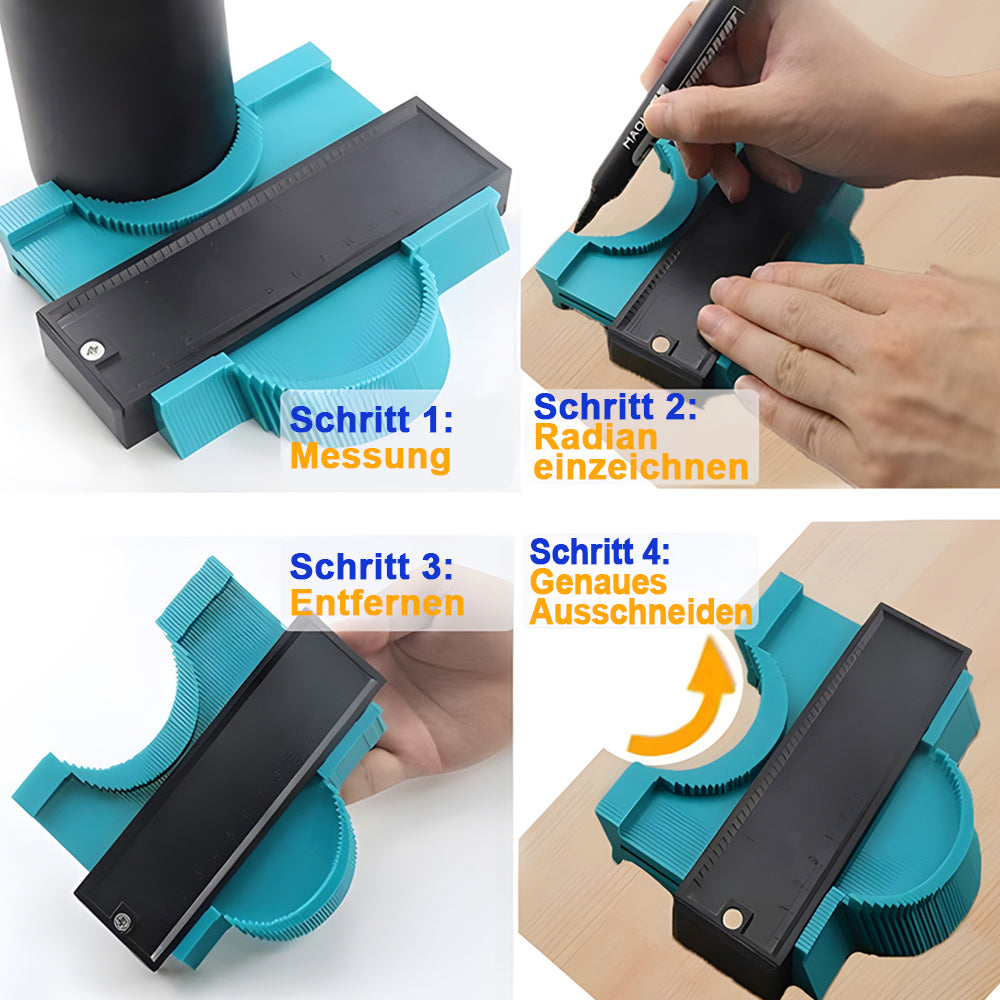 Schritt 1:
Messung

Schritt 2:
Radian
einzeichnen

Schritt 3:
Entfernen

Schritt 4:
Genaues
Ausschneiden