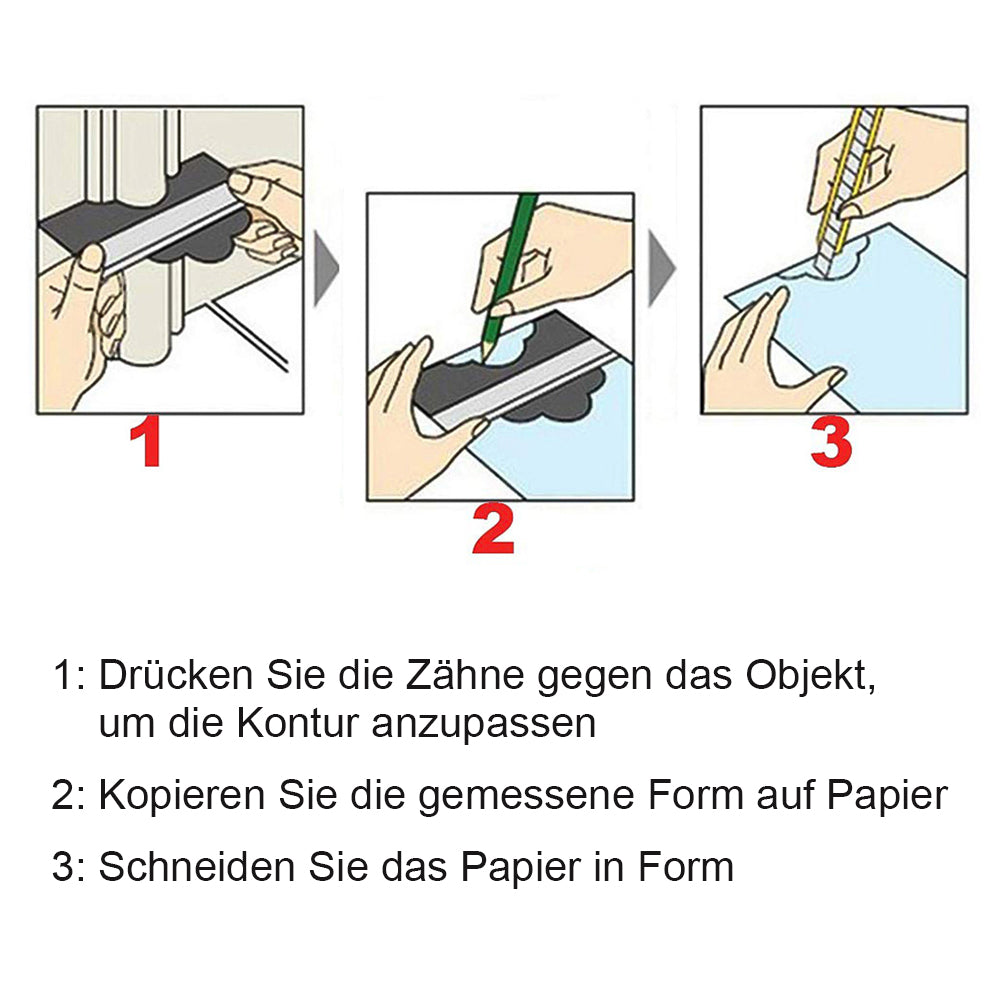 1

2

3

1: Drücken Sie die Zähne gegen das Objekt, um die Kontur anzupassen

2: Kopieren Sie die gemessene Form auf Papier

3: Schneiden Sie das Papier in Form