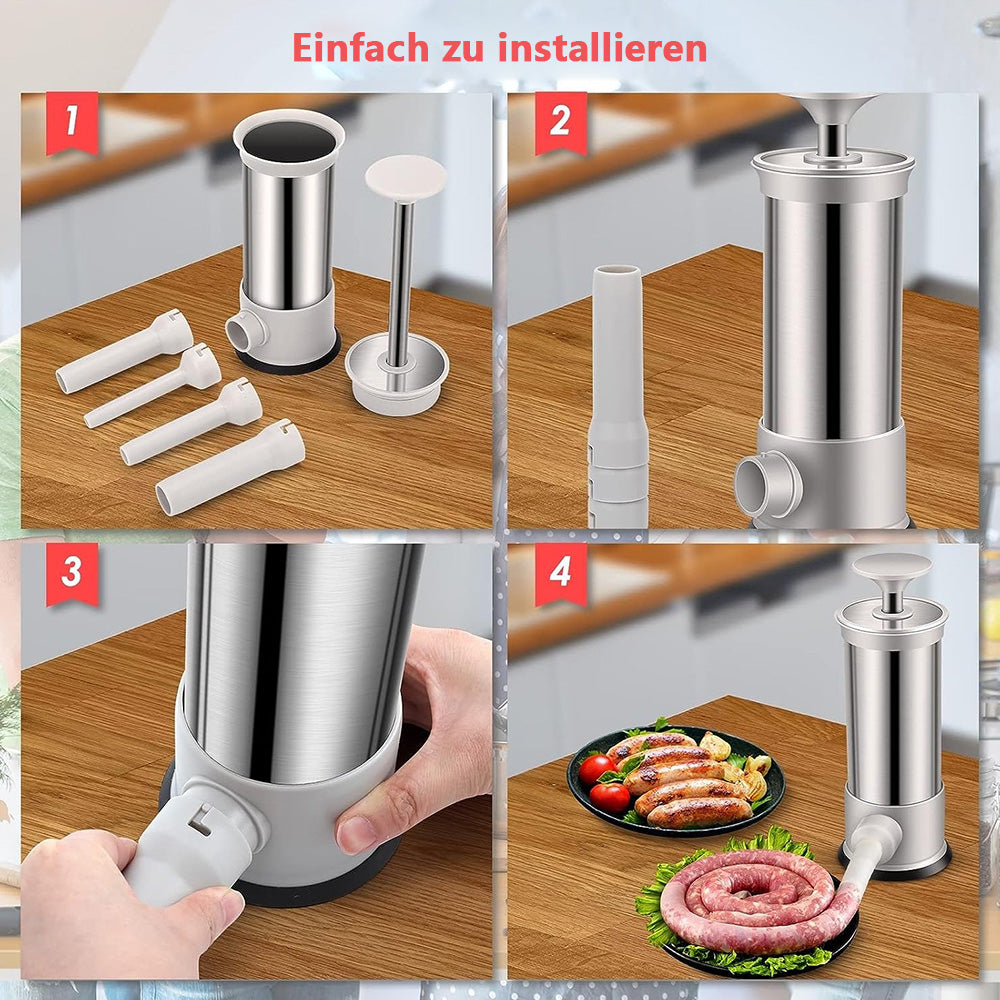 Einfach zu installieren

1

2

3

4