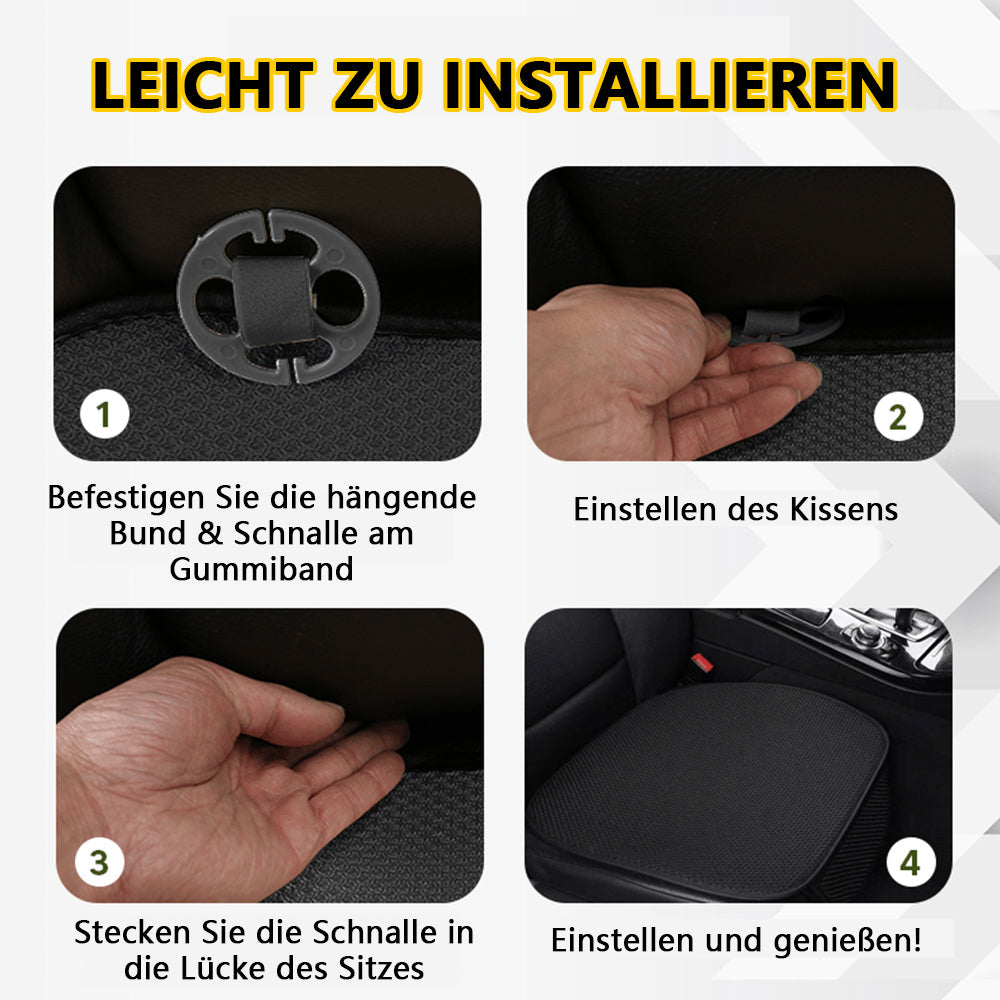 LEICHT ZU INSTALLIEREN

1

Befestigen Sie die hängende Bund & Schnalle am Gummiband

2

Einstellen des Kissens

3

Stecken Sie die Schnalle in die Lücke des Sitzes

4

Einstellen und genießen!