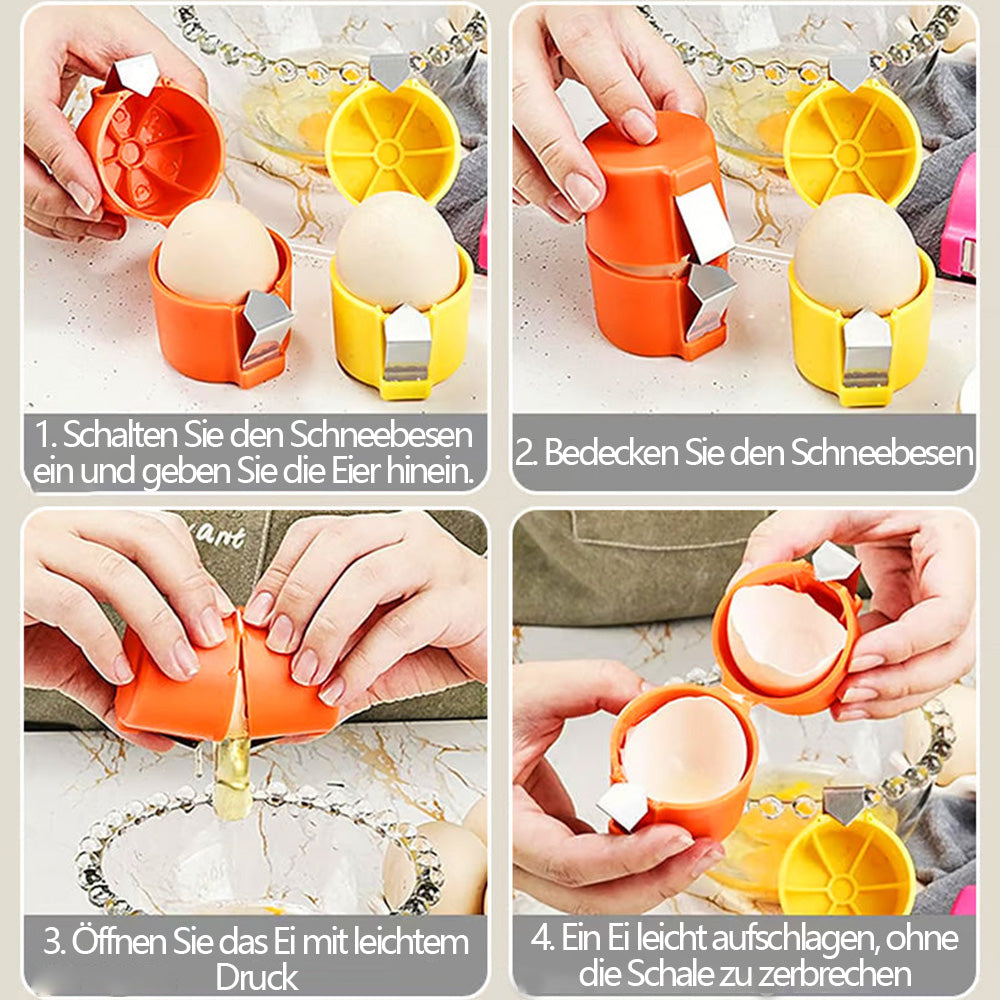 1. Schalten Sie den Schneebesen ein und geben Sie die Eier hinein.

2. Bedecken Sie den Schneebesen

3. Öffnen Sie das Ei mit leichtem Druck

4. Ein Ei leicht aufschlagen, ohne die Schale zu zerbrechen