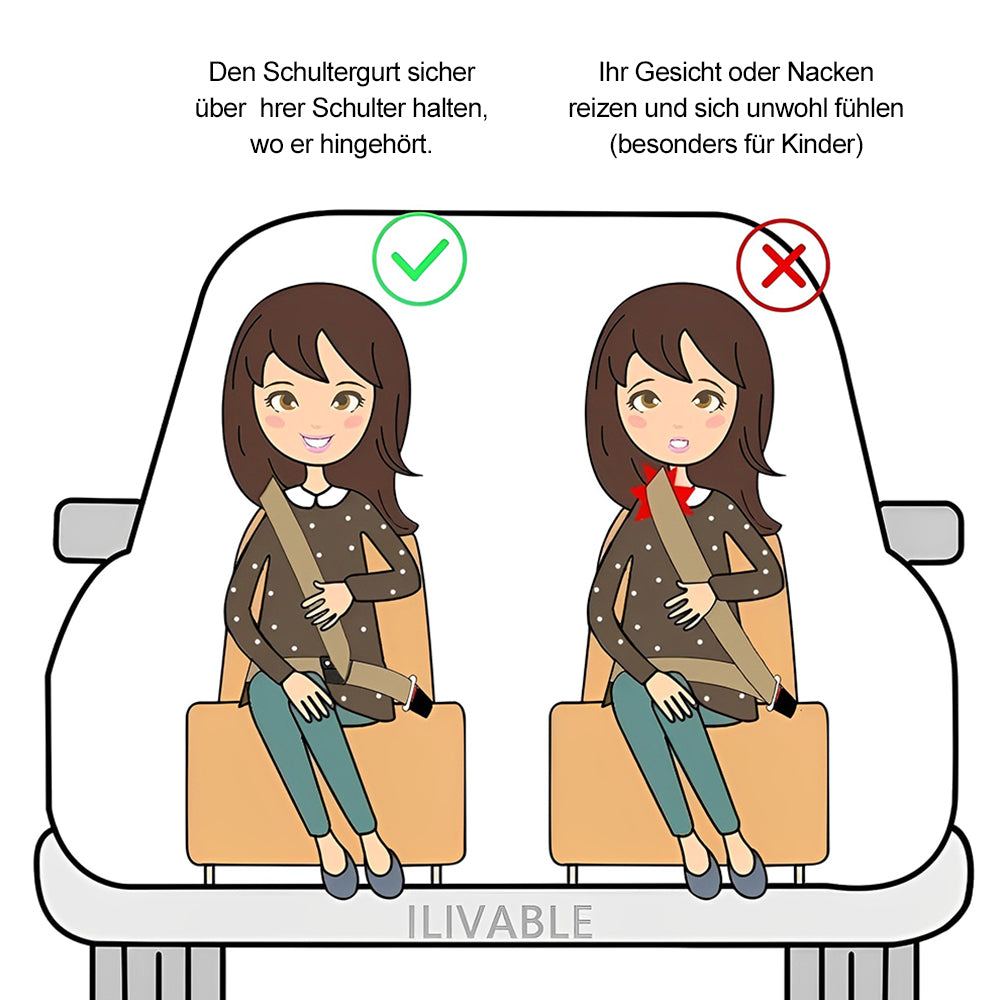 Den Schultergurt sicher über hrer Schulter halten, wo er hingehört.

Ihr Gesicht oder Nacken reizen und sich unwohl fühlen (besonders für Kinder)

ILIVABLE