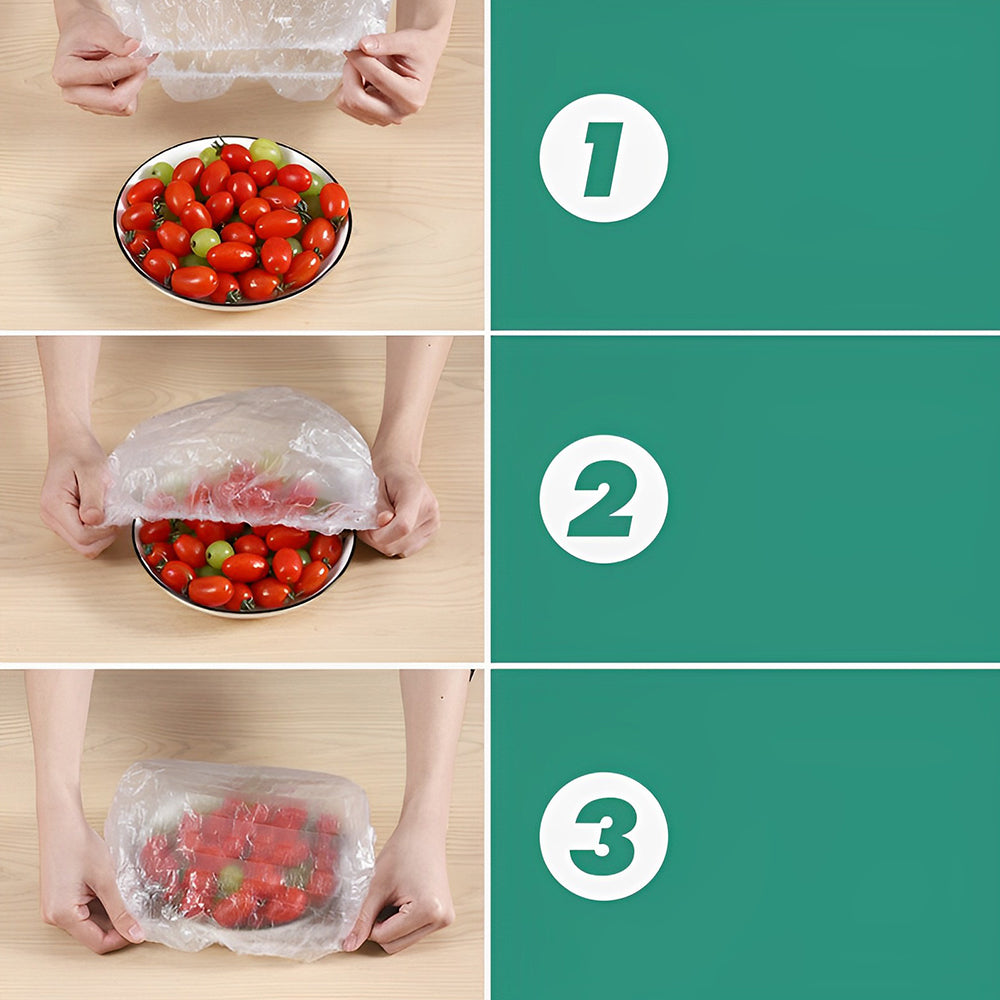 1

2

3