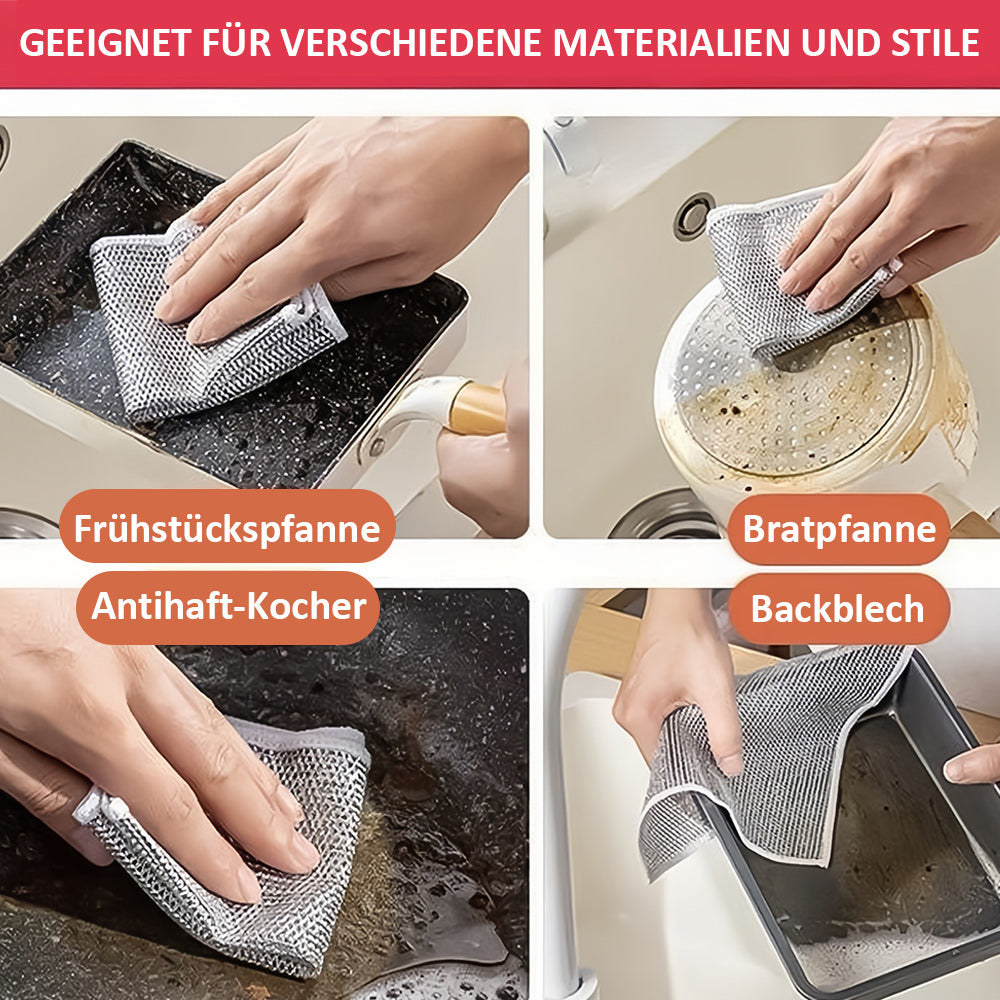 GEEIGNET FÜR VERSCHIEDENE MATERIALIEN UND STILE

Frühstückspfanne

Bratpfanne

Antihaft-Kocher

Backblech