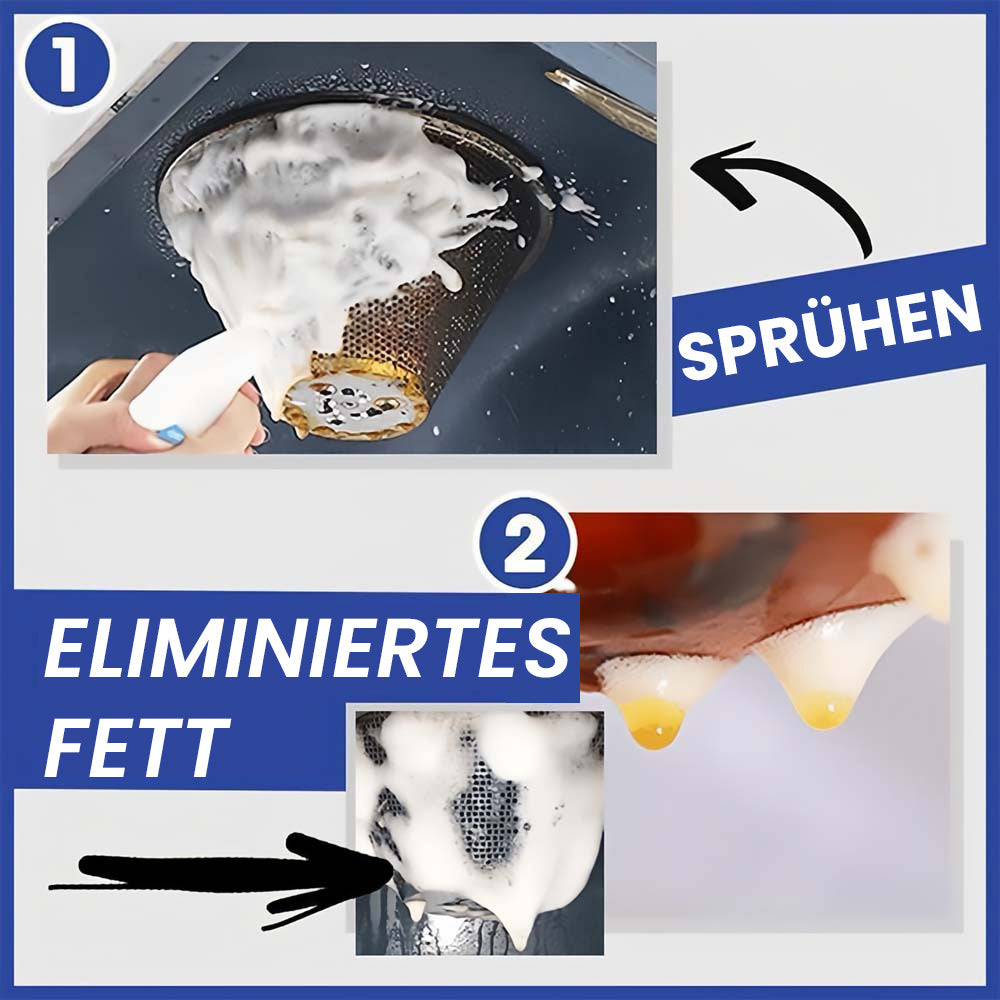 1

SPRÜHEN

2

ELIMINIERTES FETT