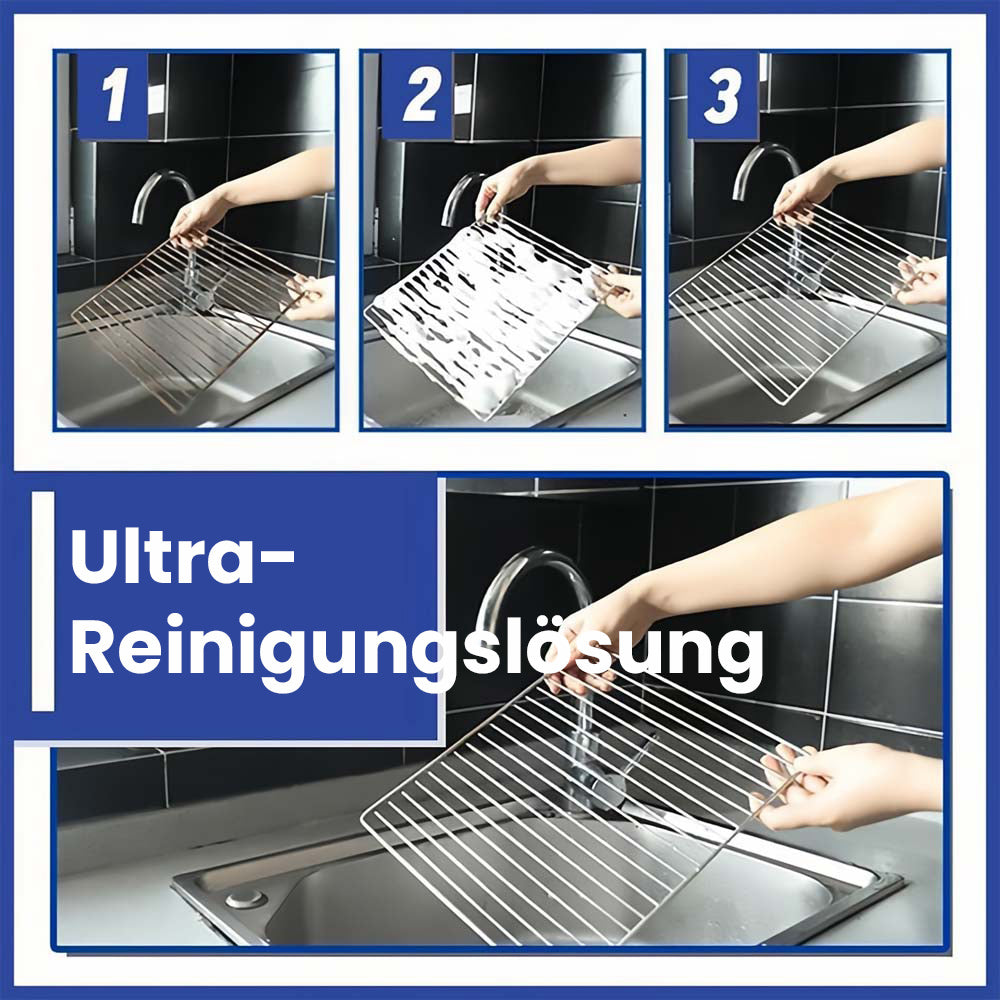 1

2

3

Ultra-Reinigungslösung