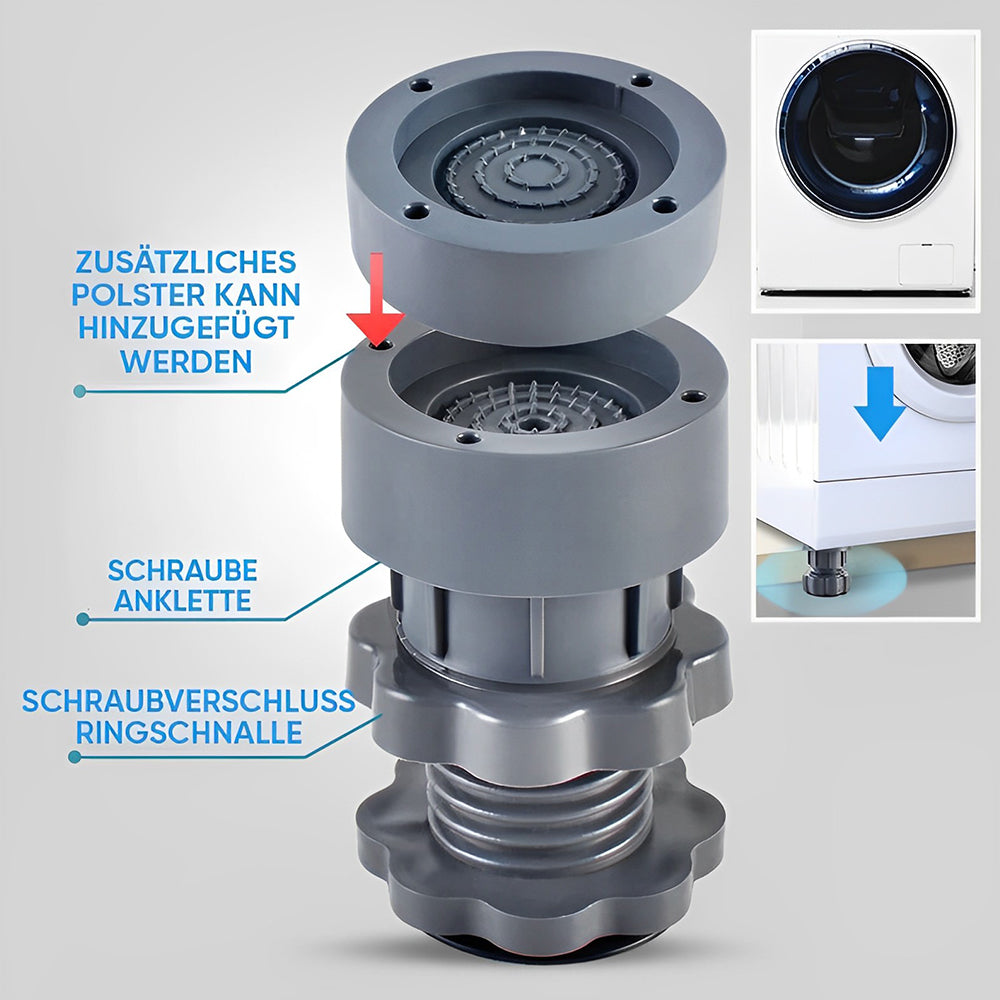 ZUSÄTZLICHES POLSTER KANN HINZUGEFÜGT WERDEN

SCHRAUBE ANKLETTE

SCHRAUBVERSCHLUSS RINGSCHNALLE