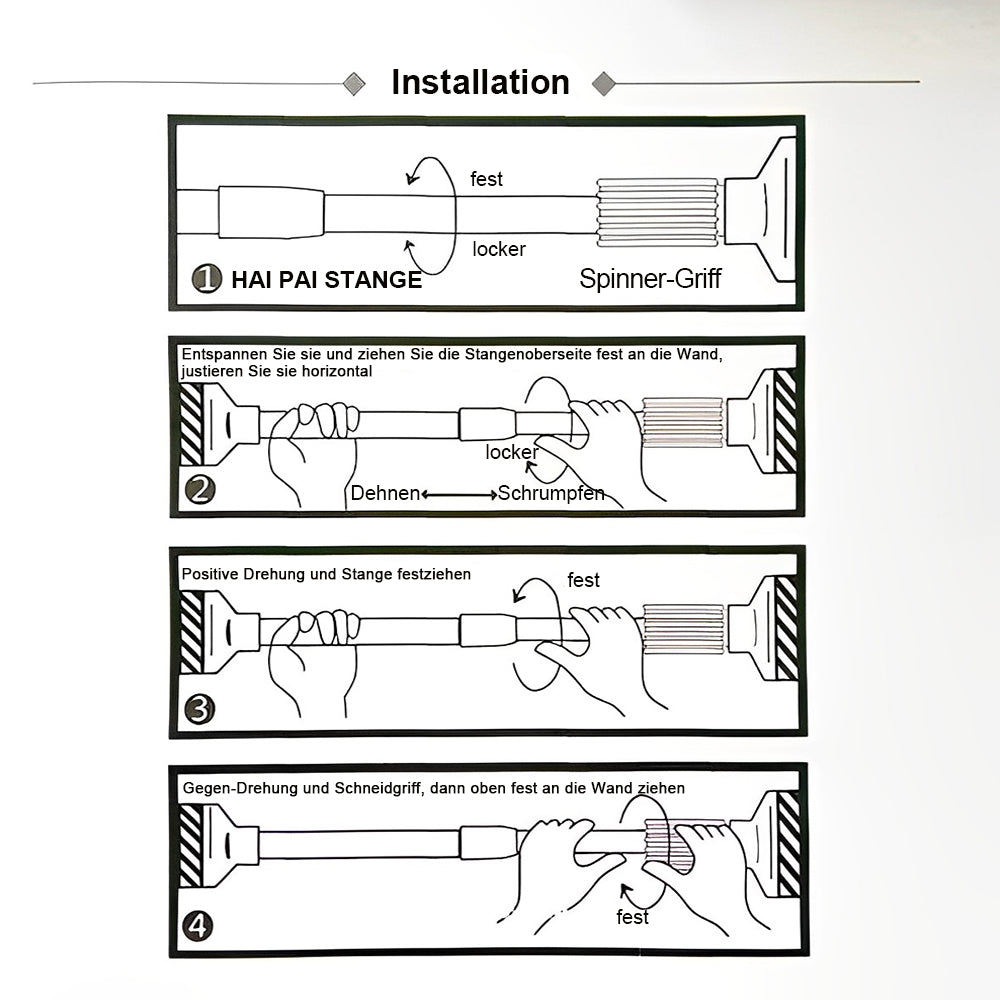 Installation

fest

locker

1 HAI PAI STANGE

Spinner-Griff

Entspannen Sie sie und ziehen Sie die Stangenoberseite fest an die Wand, justieren Sie sie horizontal

locker

2

Dehnen Schrumpfen

Positive Drehung und Stange festziehen

fest

3

Gegen-Drehung und Schneidgriff, dann oben fest an die Wand ziehen

4

fest