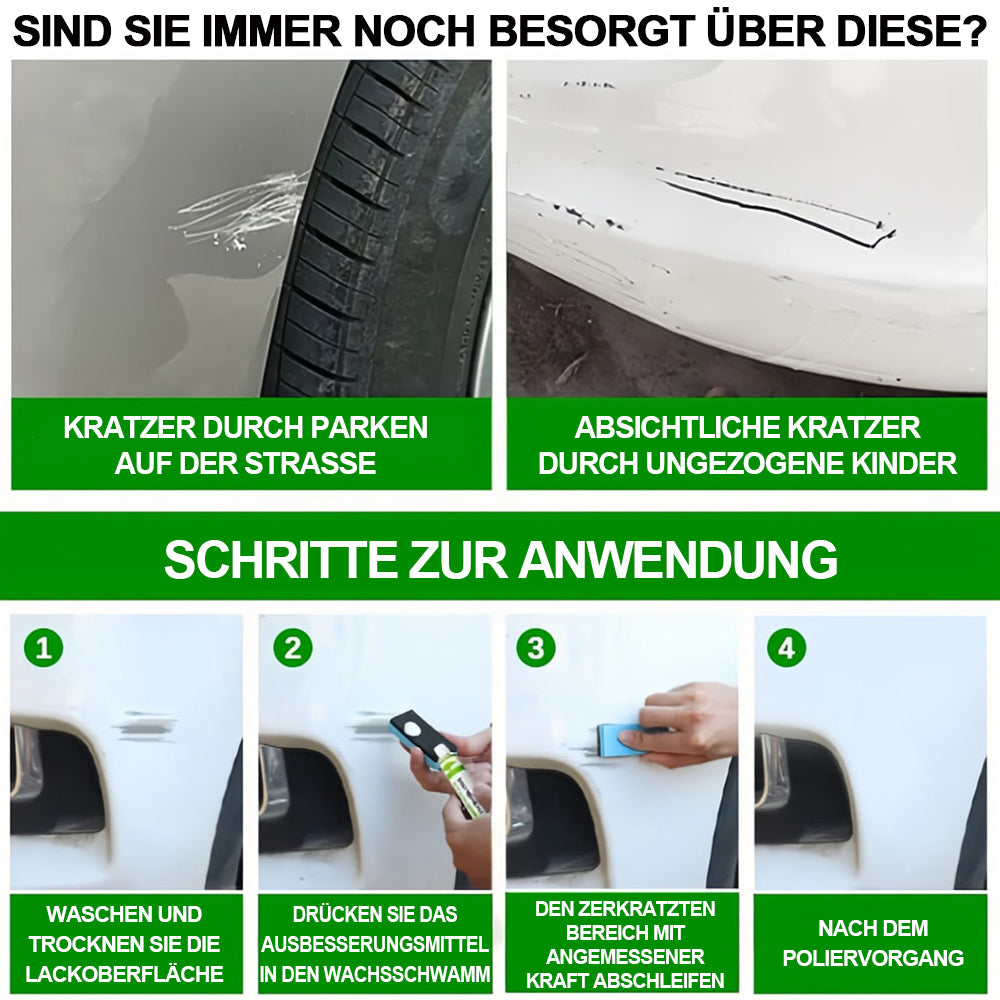 SIND SIE IMMER NOCH BESORGT ÜBER DIESE?

KRATZER DURCH PARKEN AUF DER STRASSE

ABSICHTLICHE KRATZER DURCH UNGEZOGENE KINDER

SCHRITTE ZUR ANWENDUNG

1

WASCHEN UND TROCKNEN SIE DIE LACKOBERFLÄCHE

2

DRÜCKEN SIE DAS AUSBESSERUNGSMITTEL IN DEN WACHSSCHWAMM

3

DEN ZERKRATZTEN BEREICH MIT ANGEMESSENER KRAFT ABSCHLEIFEN

4

NACH DEM POLIERVORGANG