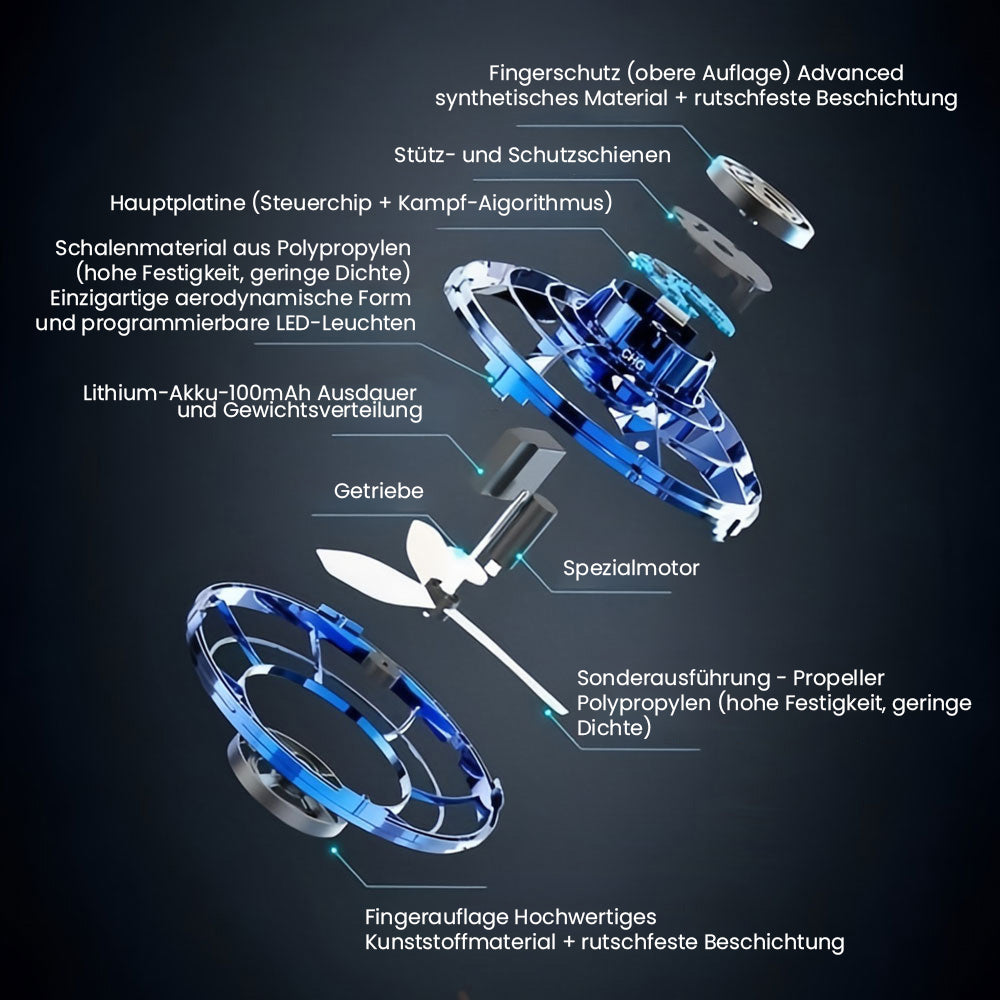 Fingerschutz (obere Auflage) Advanced synthetisches Material + rutschfeste Beschichtung

Stütz- und Schutzschienen

Hauptplatine (Steuerchip + Kampf-Aigorithmus)

Schalenmaterial aus Polypropylen (hohe Festigkeit, geringe Dichte) Einzigartige aerodynamische Form und programmierbare LED-Leuchten

CHG

Lithium-Akku-100mAh Ausdauer und Gewichtsverteilung

Getriebe

Spezialmotor

Sonderausführung - Propeller Polypropylen (hohe Festigkeit, geringe Dichte)

Fingerauflage Hochwertiges Kunststoffmaterial + rutschfeste Beschichtung