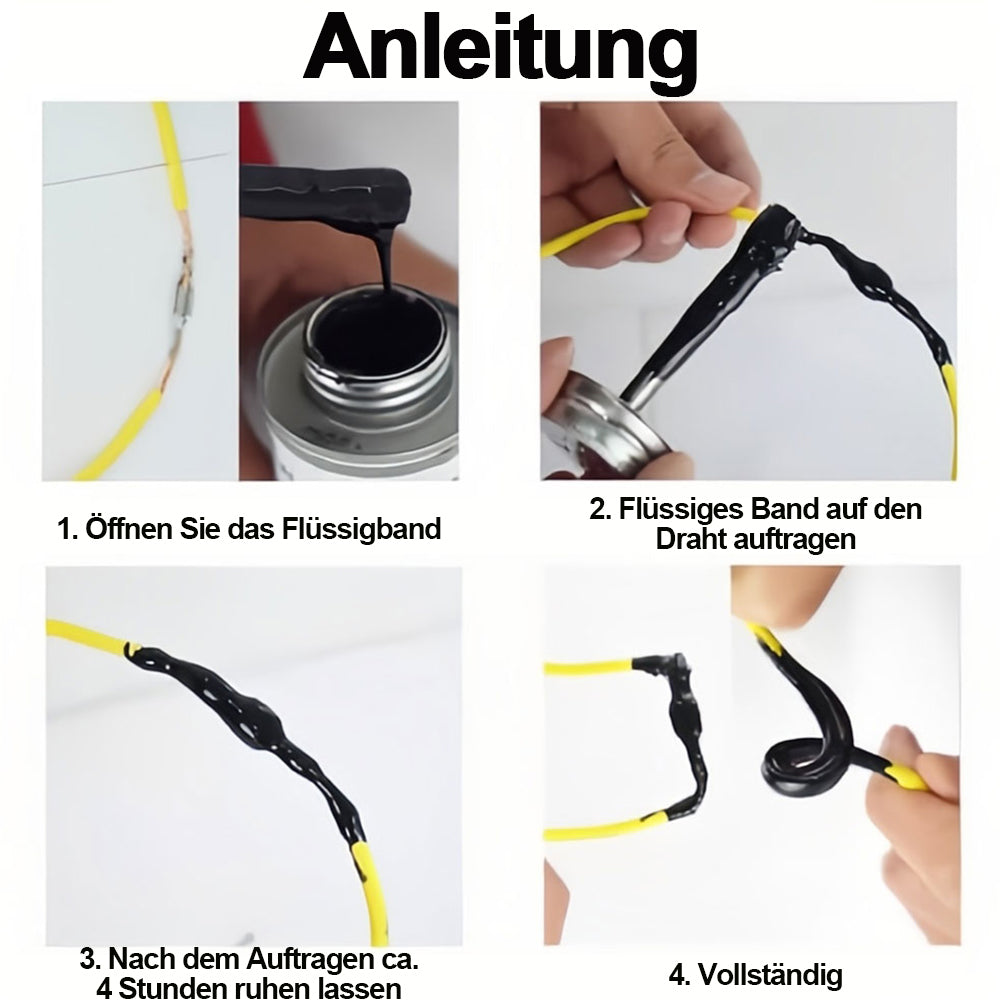 Anleitung

1. Öffnen Sie das Flüssigband

2. Flüssiges Band auf den Draht auftragen

3. Nach dem Auftragen ca. 4 Stunden ruhen lassen

4. Vollständig