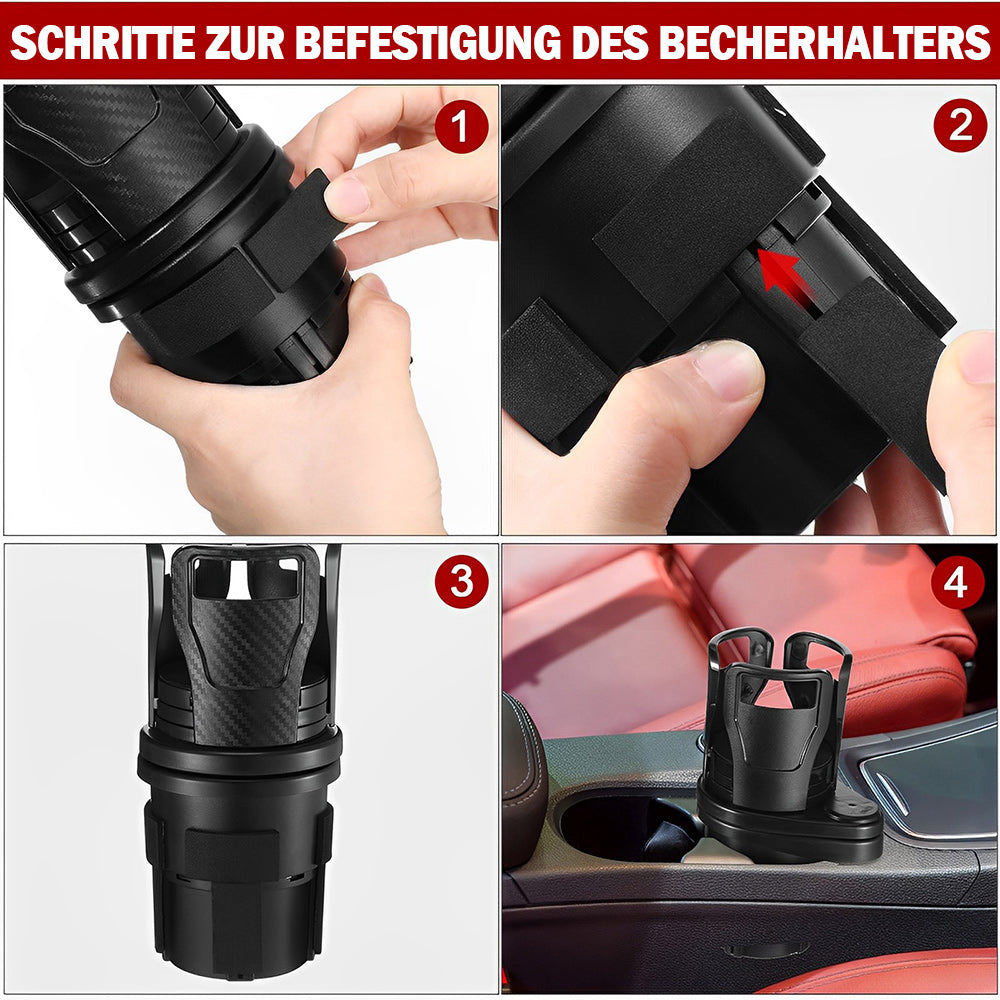 SCHRITTE ZUR BEFESTIGUNG DES BECHERHALTERS

1

2

3

4