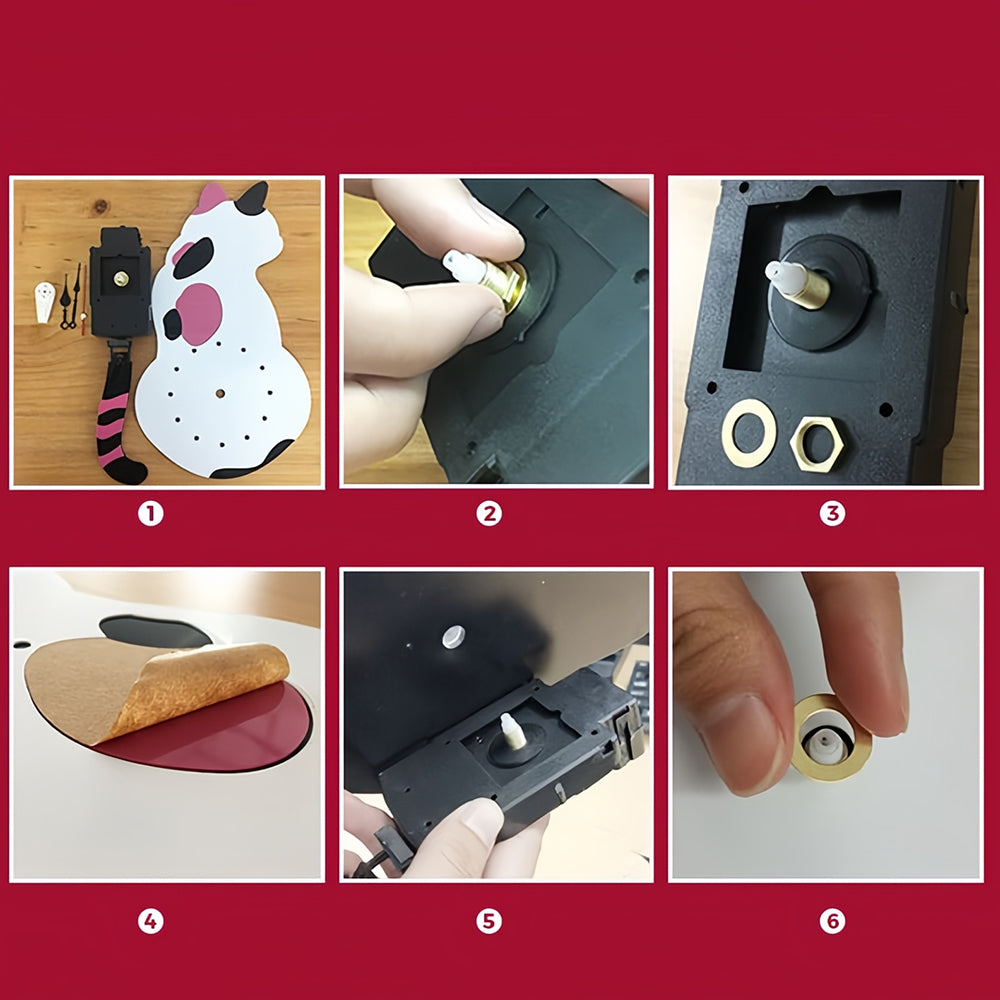 1

2

3

4

5

6