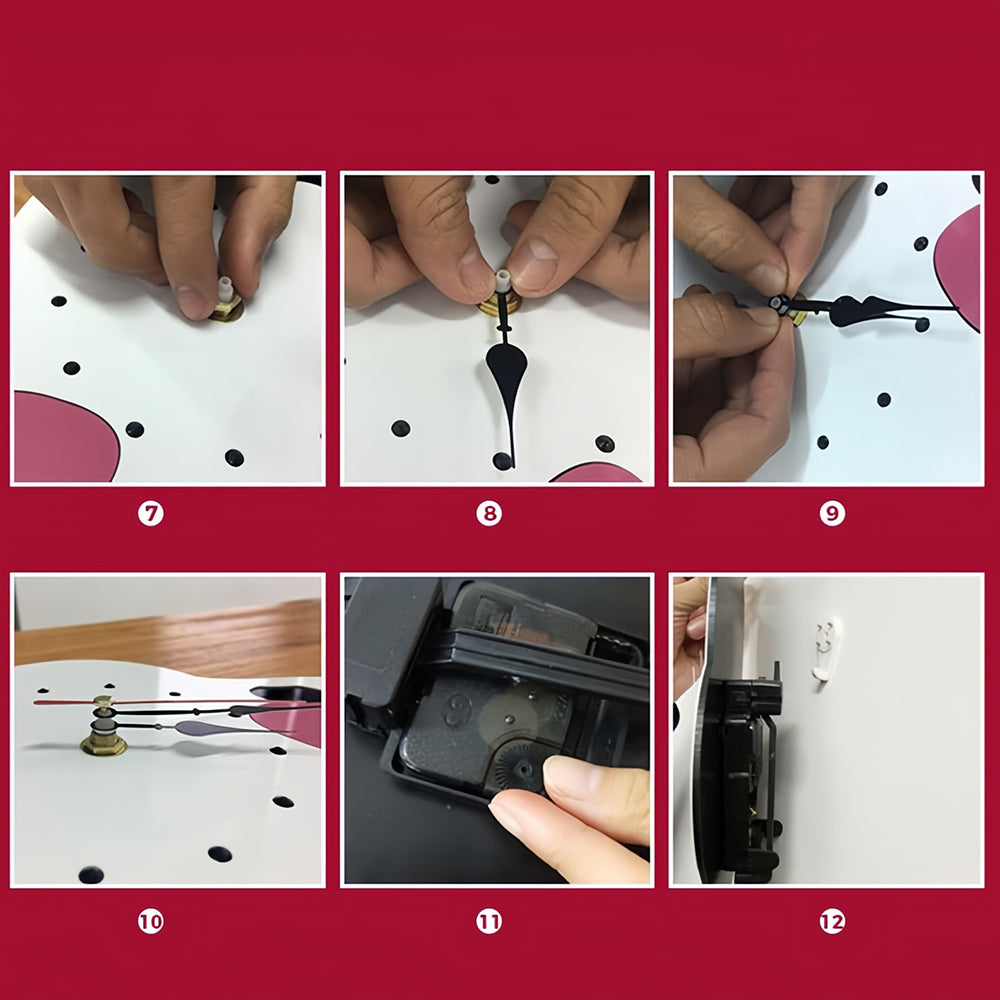 7

8

9

10

11

12