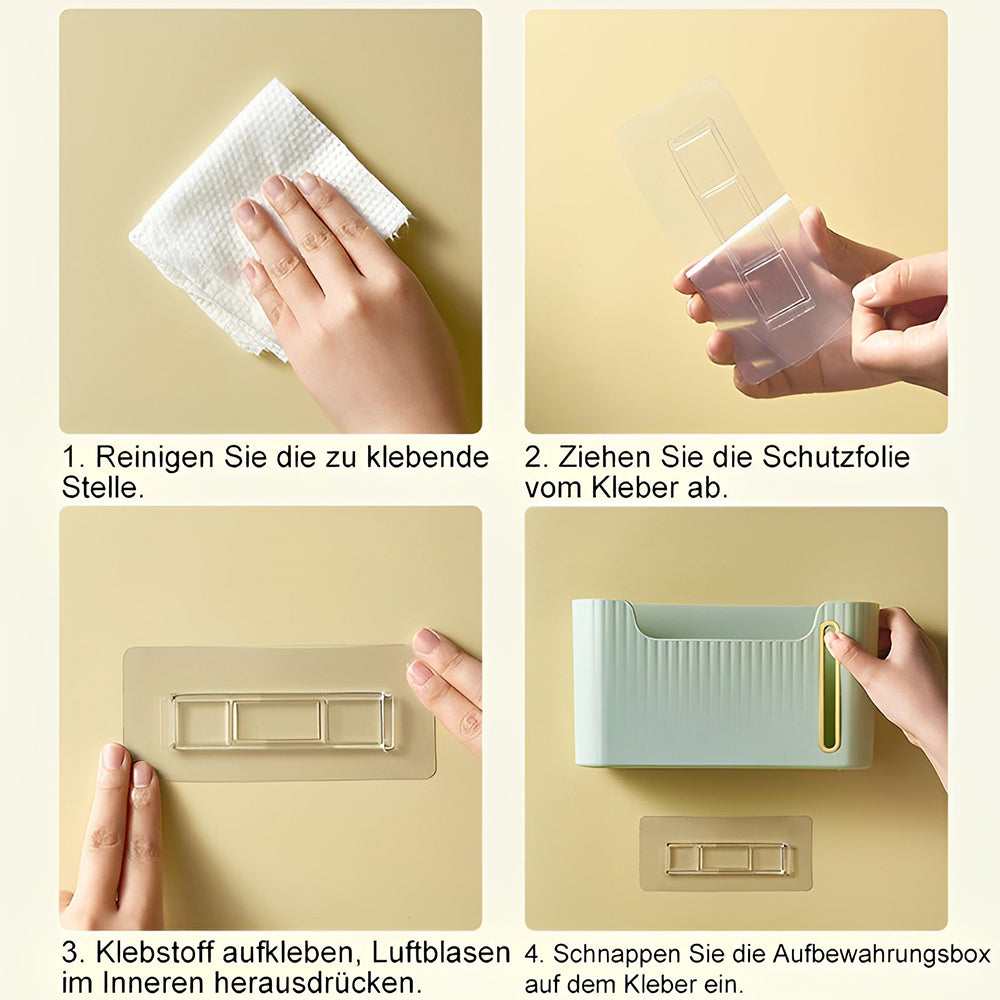 1. Reinigen Sie die zu klebende Stelle.

2. Ziehen Sie die Schutzfolie vom Kleber ab.

3. Klebstoff aufkleben, Luftblasen im Inneren herausdrücken.

4. Schnappen Sie die Aufbewahrungsbox auf dem Kleber ein.