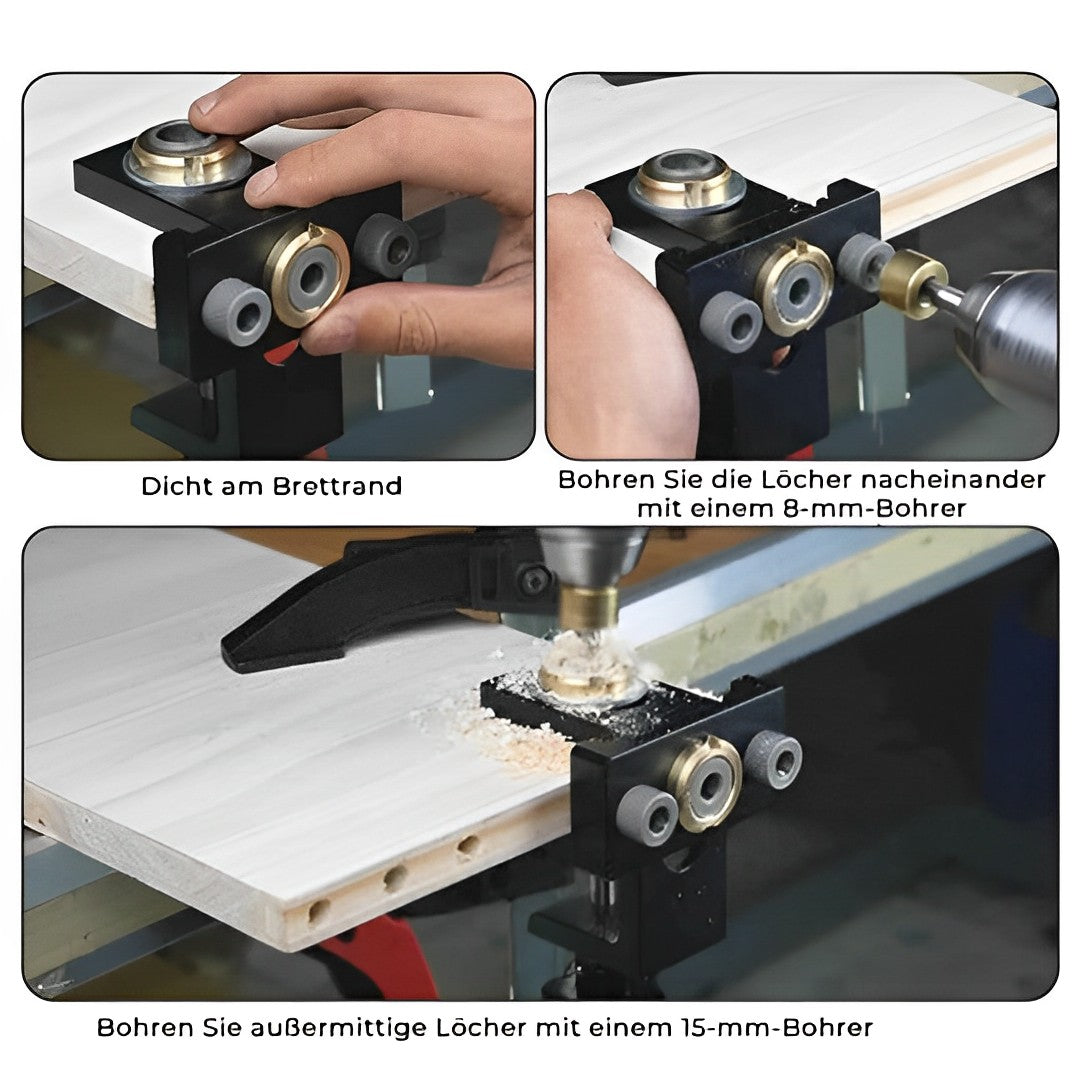 Dicht am Brettrand

Bohren Sie die Löcher nacheinander mit einem 8-mm-Bohrer

Bohren Sie außermittige Löcher mit einem 15-mm-Bohrer